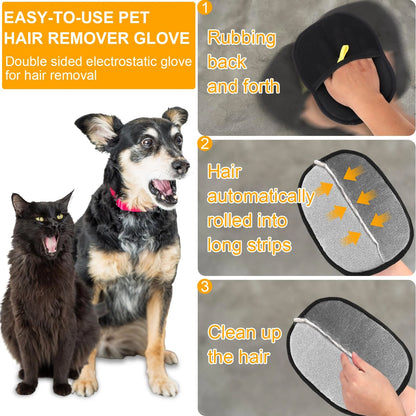 EASY-TO-USE PET HAIR REMOVER GLOVE

Double sided electrostatic glove for hair removal

1

Rubbing back and forth

2

Hair automatically rolled into long strips

3

Clean up the hair