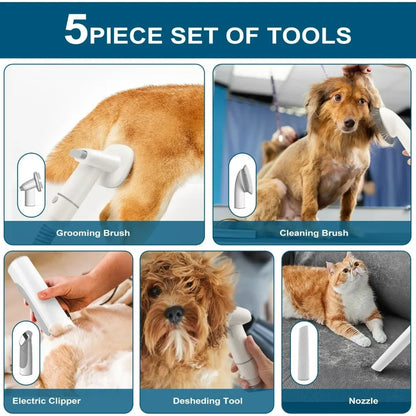 5PIECE SET OF TOOLS

Grooming Brush

Cleaning Brush

Electric Clipper

Desheding Tool

Nozzle